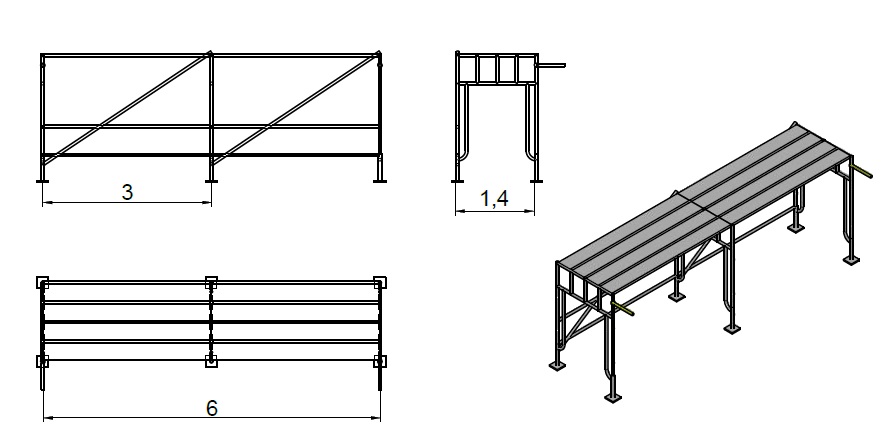 3

1,4

6